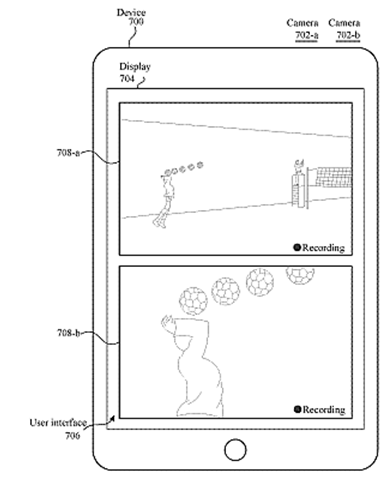 Device
700

Camera
702-a

Camera
702-b

Display
704

708-a

Recording

708-b

Recording

User interface
706